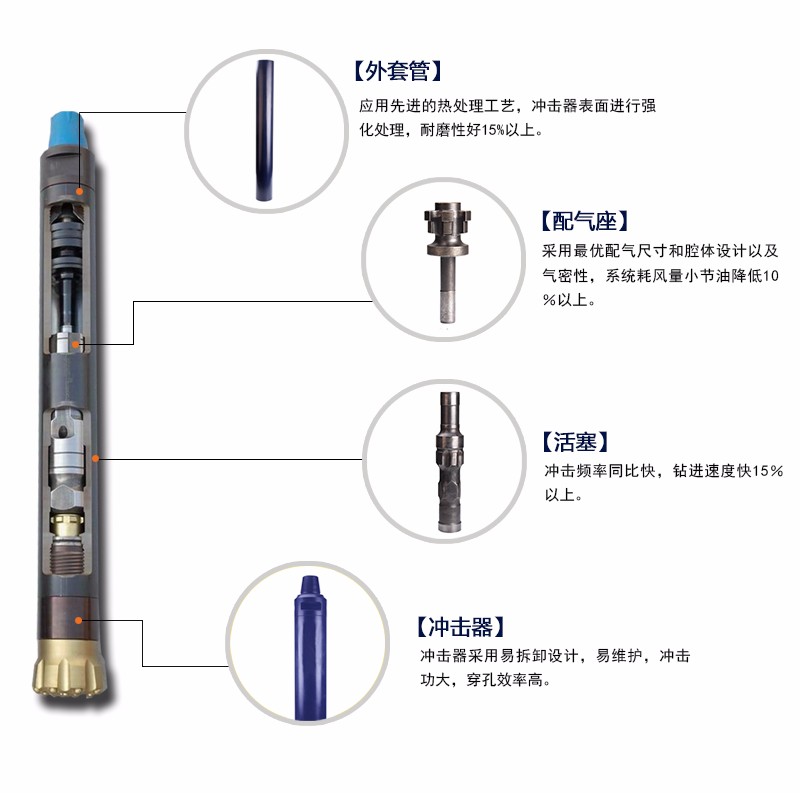 【外套管】

应用先进的热处理工艺，冲击器表面进行强化处理，耐磨性好15%以上。

【配气座】

采用最优配气尺寸和腔体设计以及气密性，系统耗风量小节油降低10%以上。

【活塞】

冲击频率同比快，钻进速度快15%以上。

【冲击器】

冲击器采用易拆卸设计，易维护，冲击功大，穿孔效率高。