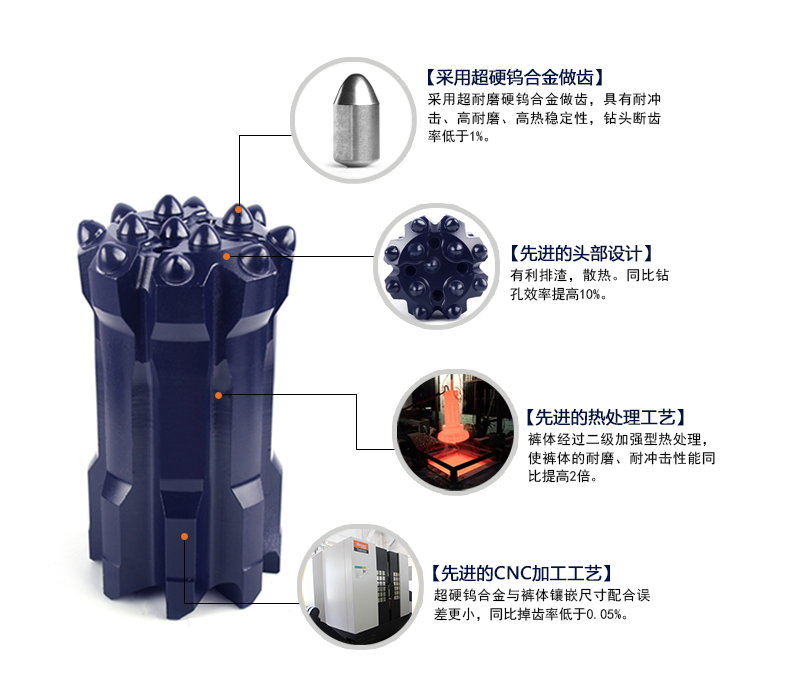 【采用超硬钨合金做齿】
采用超耐磨硬钨合金做齿，具有耐冲击、高耐磨、高热稳定性，钻头断齿率低于1%。

【先进的头部设计】
有利排渣，散热。同比钻孔效率提高10%。

【先进的热处理工艺】
裤体经过二级加强型热处理，使裤体的耐磨、耐冲击性能同比提高2倍。

【先进的CNC加工工艺】
超硬钨合金与裤体镶嵌尺寸配合误差更小，同比掉齿率低于0.05%。